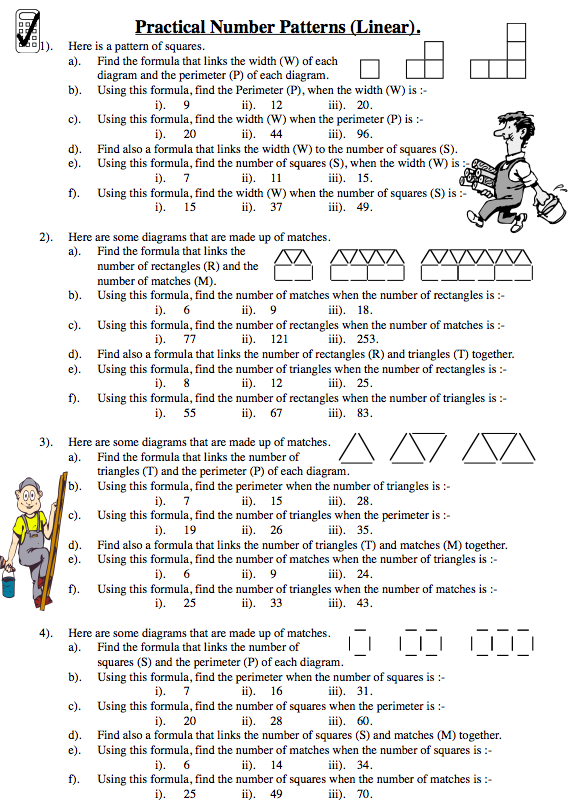 Practical Number Patterns (Linear).

1). Here is a pattern of squares.

a). Find the formula that links the width (W) of each diagram and the perimeter (P) of each diagram.

b). Using this formula, find the Perimeter (P), when the width (W) is :-
i). 9 ii). 12 iii). 20.

c). Using this formula, find the width (W) when the perimeter (P) is :-
i). 20 ii). 44 iii). 96.

d). Find also a formula that links the width (W) to the number of squares (S).

e). Using this formula, find the number of squares (S), when the width (W) is :-
i). 7 ii). 11 iii). 15.

f). Using this formula, find the width (W) when the number of squares (S) is :-
i). 15 ii). 37 iii). 49.

2). Here are some diagrams that are made up of matches.

a). Find the formula that links the number of rectangles (R) and the number of matches (M).

b). Using this formula, find the number of matches when the number of rectangles is :-
i). 6 ii). 9 iii). 18.

c). Using this formula, find the number of rectangles when the number of matches is :-
i). 77 ii). 121 iii). 253.

d). Find also a formula that links the number of rectangles (R) and triangles (T) together.

e). Using this formula, find the number of triangles when the number of rectangles is :-
i). 8 ii). 12 iii). 25.

f). Using this formula, find the number of rectangles when the number of triangles is :-
i). 55 ii). 67 iii). 83.

3). Here are some diagrams that are made up of matches.

a). Find the formula that links the number of triangles (T) and the perimeter (P) of each diagram.

b). Using this formula, find the perimeter when the number of triangles is :-
i). 7 ii). 15 iii). 28.

c). Using this formula, find the number of triangles when the perimeter is :-
i). 19 ii). 26 iii). 35.

d). Find also a formula that links the number of triangles (T) and matches (M) together.

e). Using this formula, find the number of matches when the number of triangles is :-
i). 6 ii). 9 iii). 24.

f). Using this formula, find the number of triangles when the number of matches is :-
i). 25 ii). 33 iii). 43.

4). Here are some diagrams that are made up of matches.

a). Find the formula that links the number of squares (S) and the perimeter (P) of each diagram.

b). Using this formula, find the perimeter when the number of squares is :-
i). 7 ii). 16 iii). 31.

c). Using this formula, find the number of squares when the perimeter is :-
i). 20 ii). 28 iii). 60.

d). Find also a formula that links the number of squares (S) and matches (M) together.

e). Using this formula, find the number of matches when the number of squares is :-
i). 6 ii). 14 iii). 34.

f). Using this formula, find the number of squares when the number of matches is :-
i). 25 ii). 49 iii). 70.